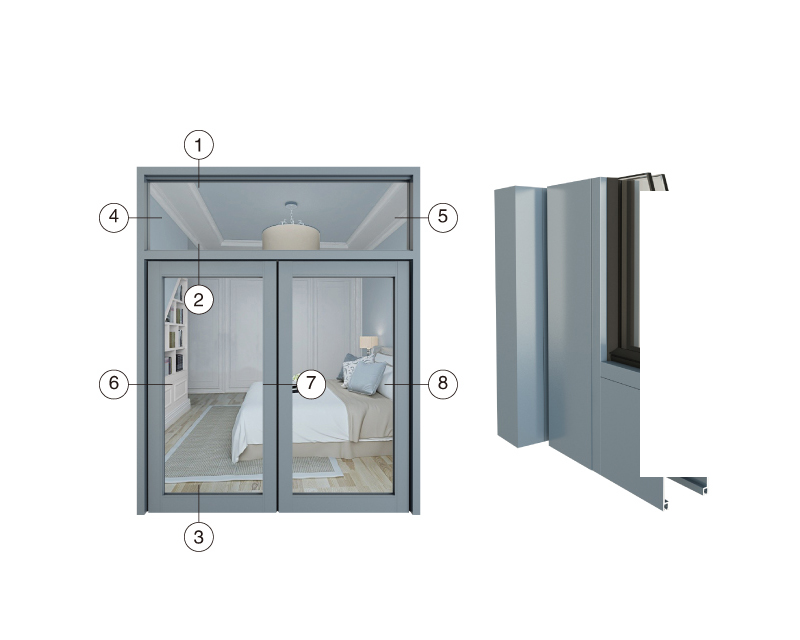 1
4
5
2
6
7
8
3