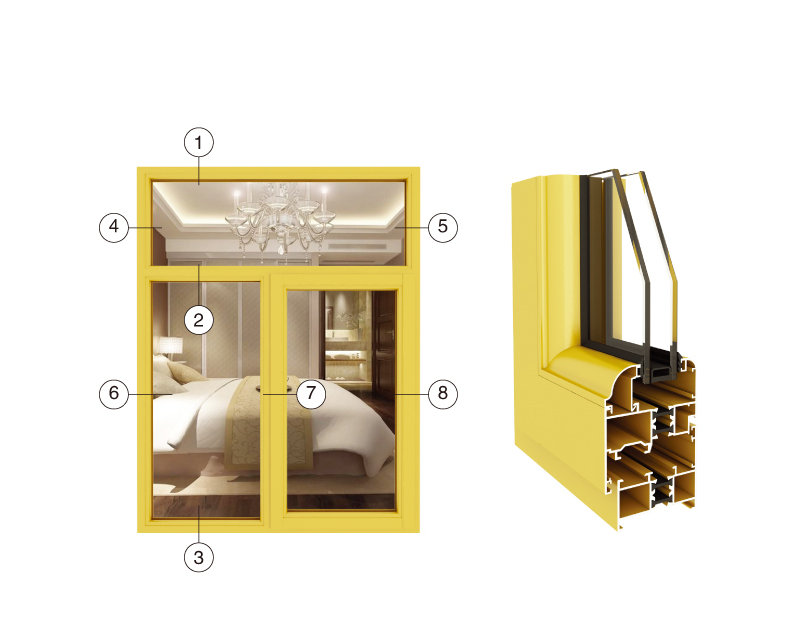 1
4
5
2
6
7
8
3