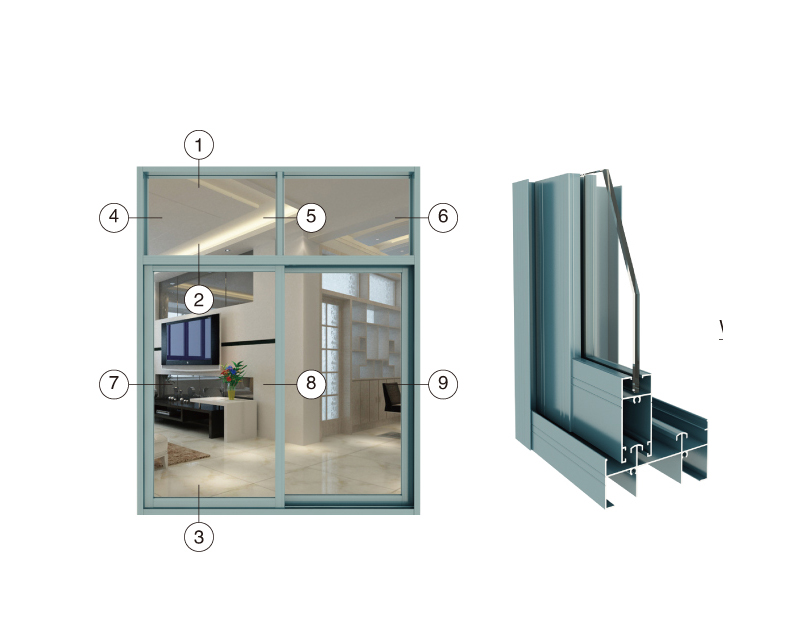 1
4
5
6
2
7
8
9
3