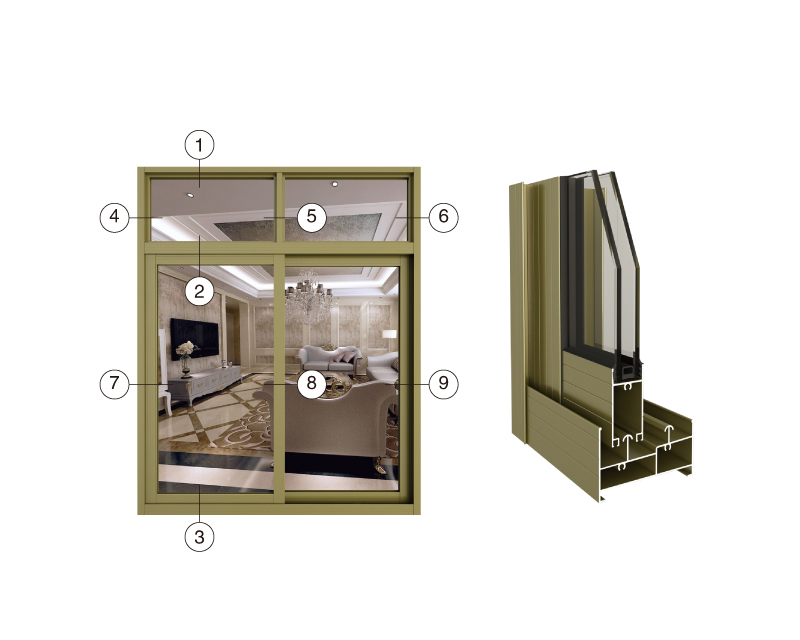 1
4
5
6
2
7
8
9
3