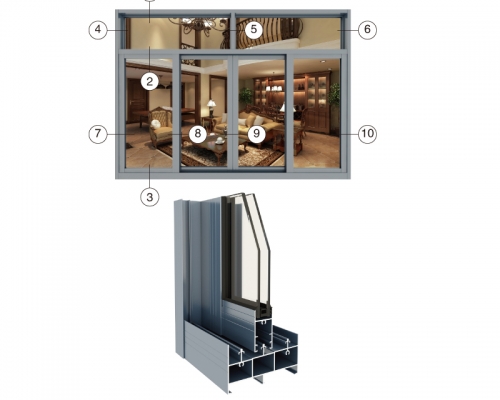 4
5
6
2
7
8
9
10
3